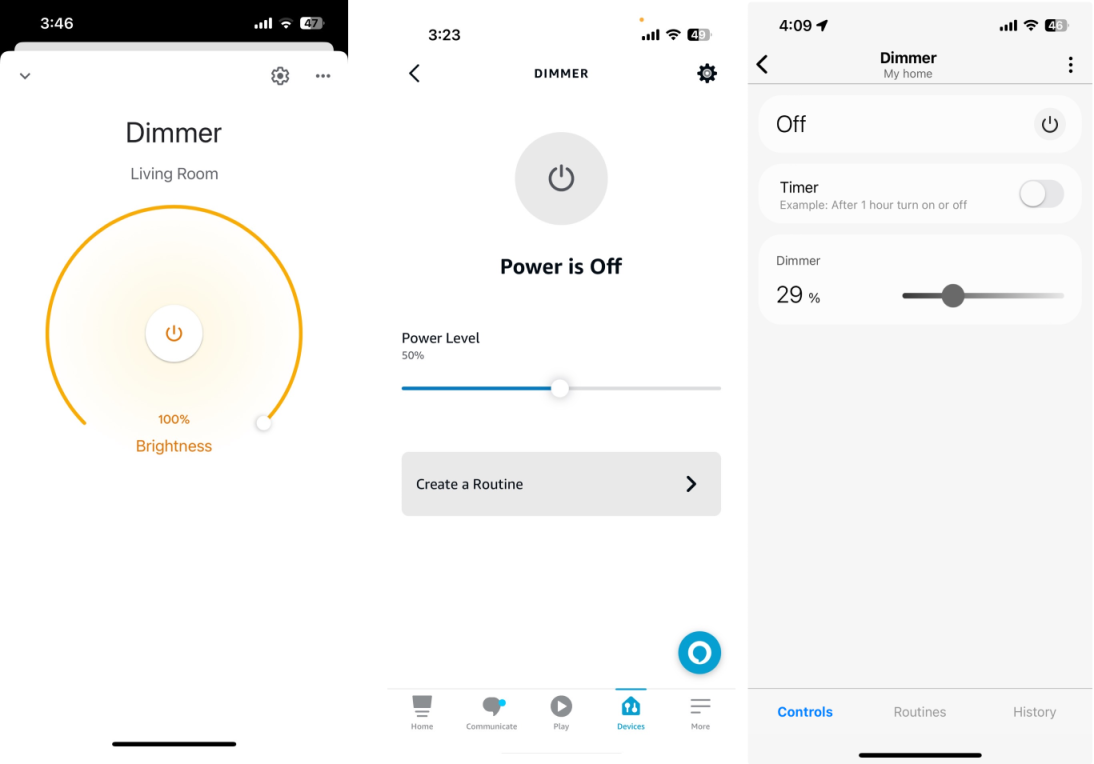 3:46 47

Dimmer

Living Room

100%

Brightness

3:23 49

DIMMER

Power is Off

Power Level

50%

Create a Routine

Home Communicate Play Devices More

4:09 46

Dimmer

My home

Off

Timer

Example: After 1 hour turn on or off

Dimmer

29 %

Controls Routines History